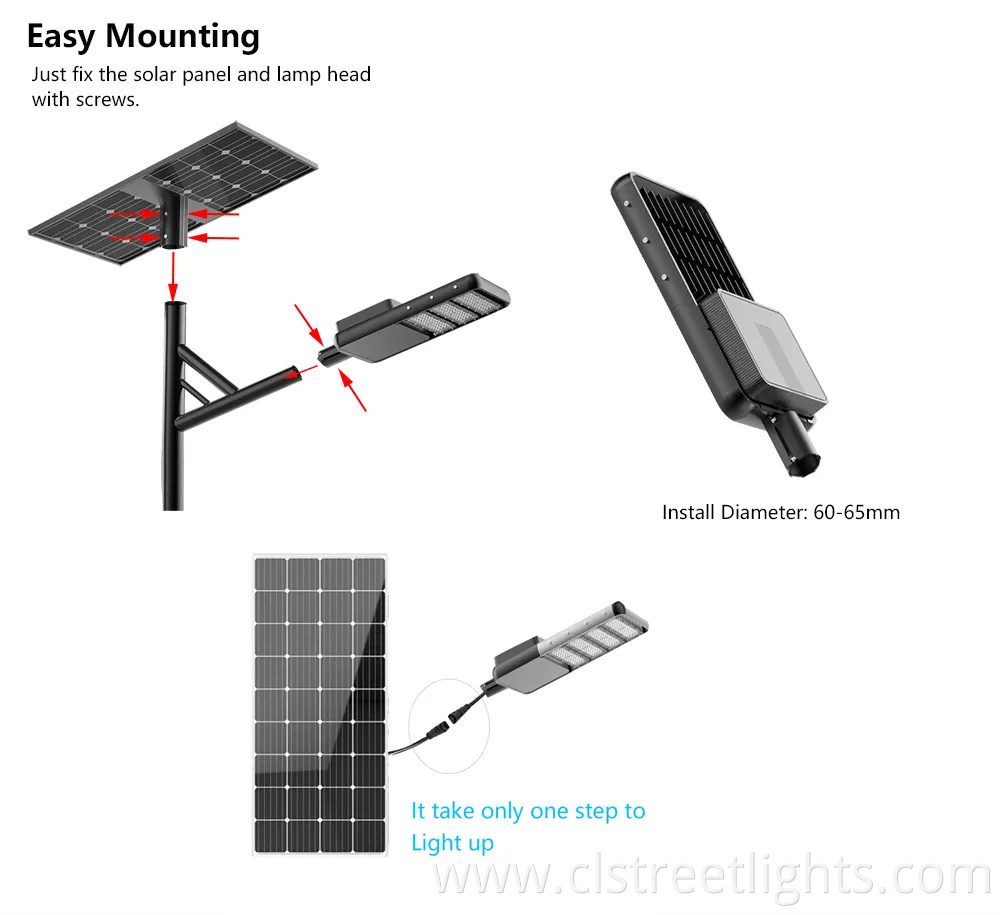 Easy Mounting

Just fix the solar panel and lamp head with screws.

Install Diameter: 60-65mm

It take only one step to Light up

www.clstreetlights.com